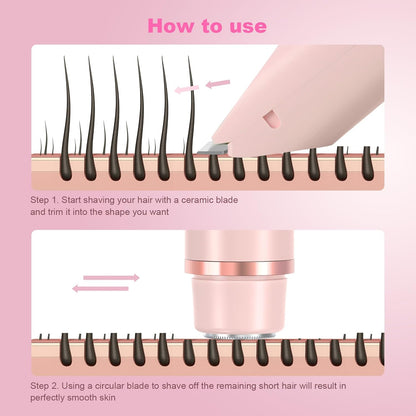 How to use

Step 1. Start shaving your hair with a ceramic blade and trim it into the shape you want

Step 2. Using a circular blade to shave off the remaining short hair will result in perfectly smooth skin